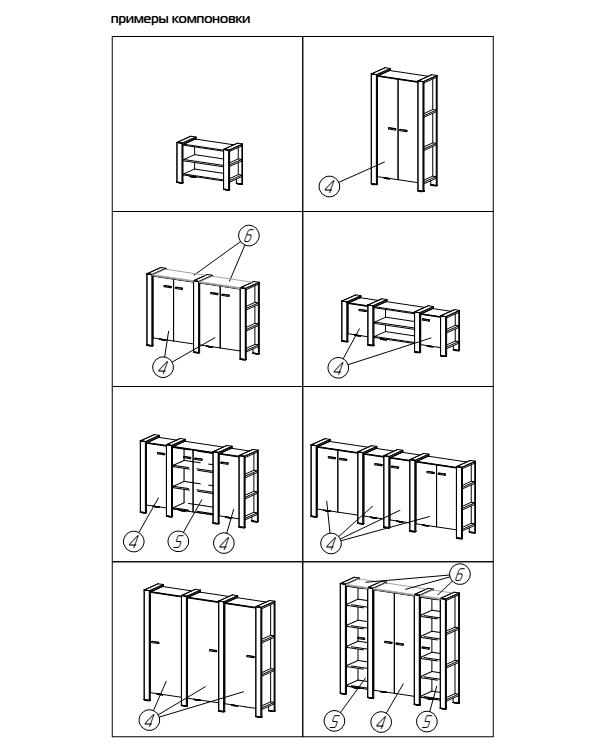 примеры компоновки

4

6

4

4

4 5 4

4

4

6

5 4 5